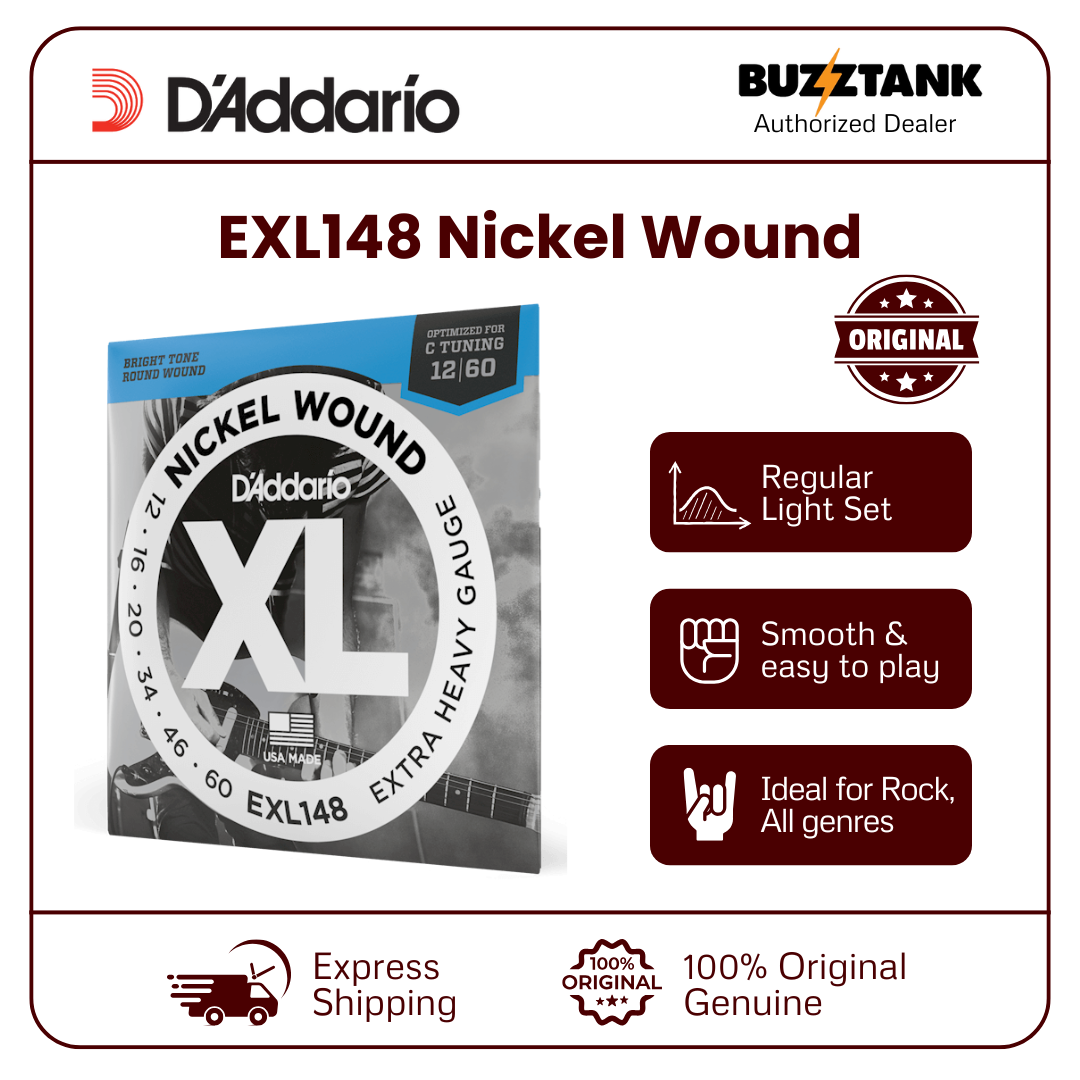 D'Addario

BUZZTANK
Authorized Dealer

EXL148 Nickel Wound

BRIGHT TONE
ROUND WOUND

OPTIMIZED FOR
C TUNING
12|60

NICKEL WOUND
D'Addario
XL
12 · 16 · 20 · 34 · 46 · 60
USA MADE
EXL148
EXTRA HEAVY GAUGE

ORIGINAL

Regular Light Set

Smooth & easy to play

Ideal for Rock, All genres

Express Shipping

100% ORIGINAL

100% Original Genuine