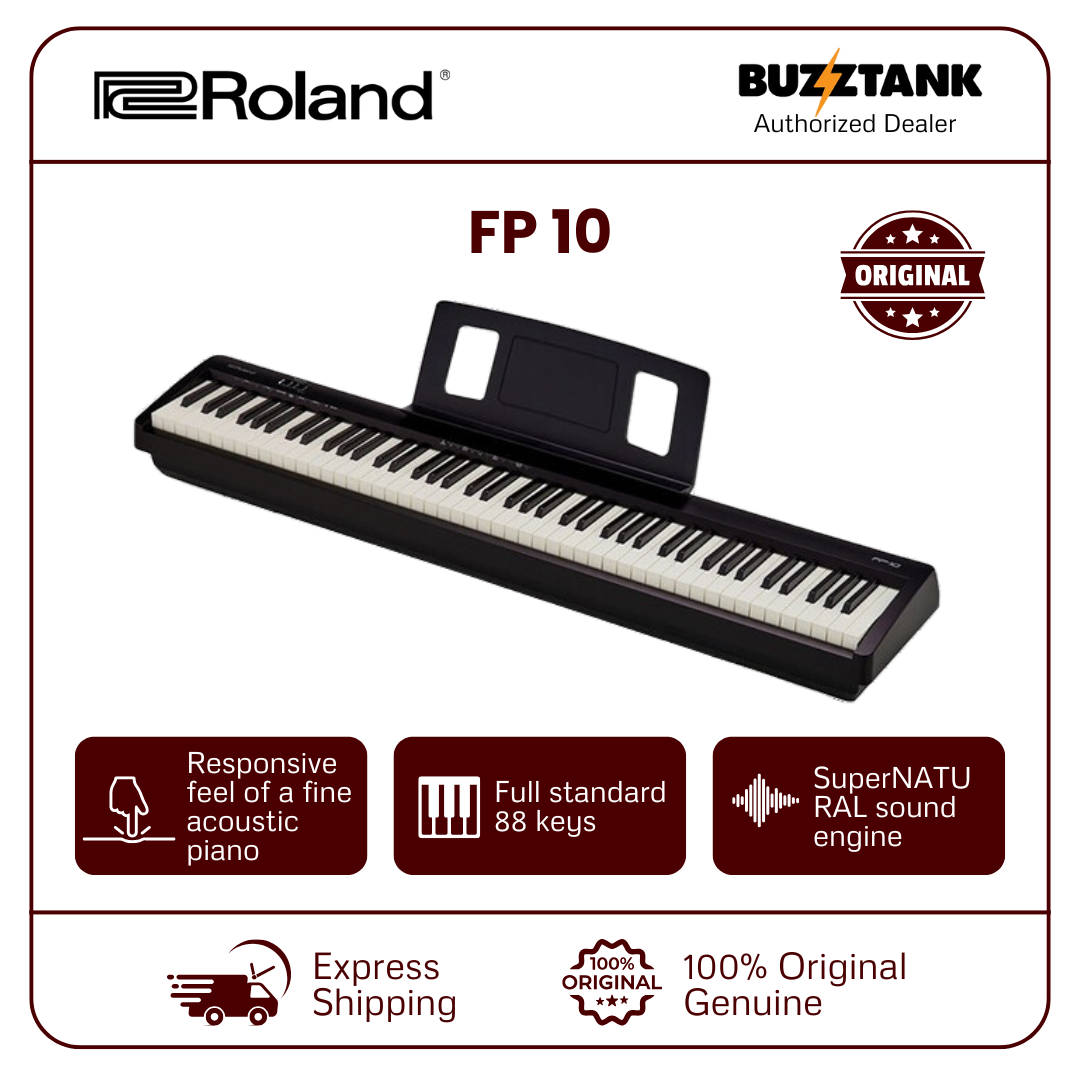 Roland®

BUZZTANK
Authorized Dealer

FP 10

ORIGINAL

Responsive feel of a fine acoustic piano

Full standard 88 keys

SuperNATURAL sound engine

Express Shipping

100% ORIGINAL

100% Original Genuine