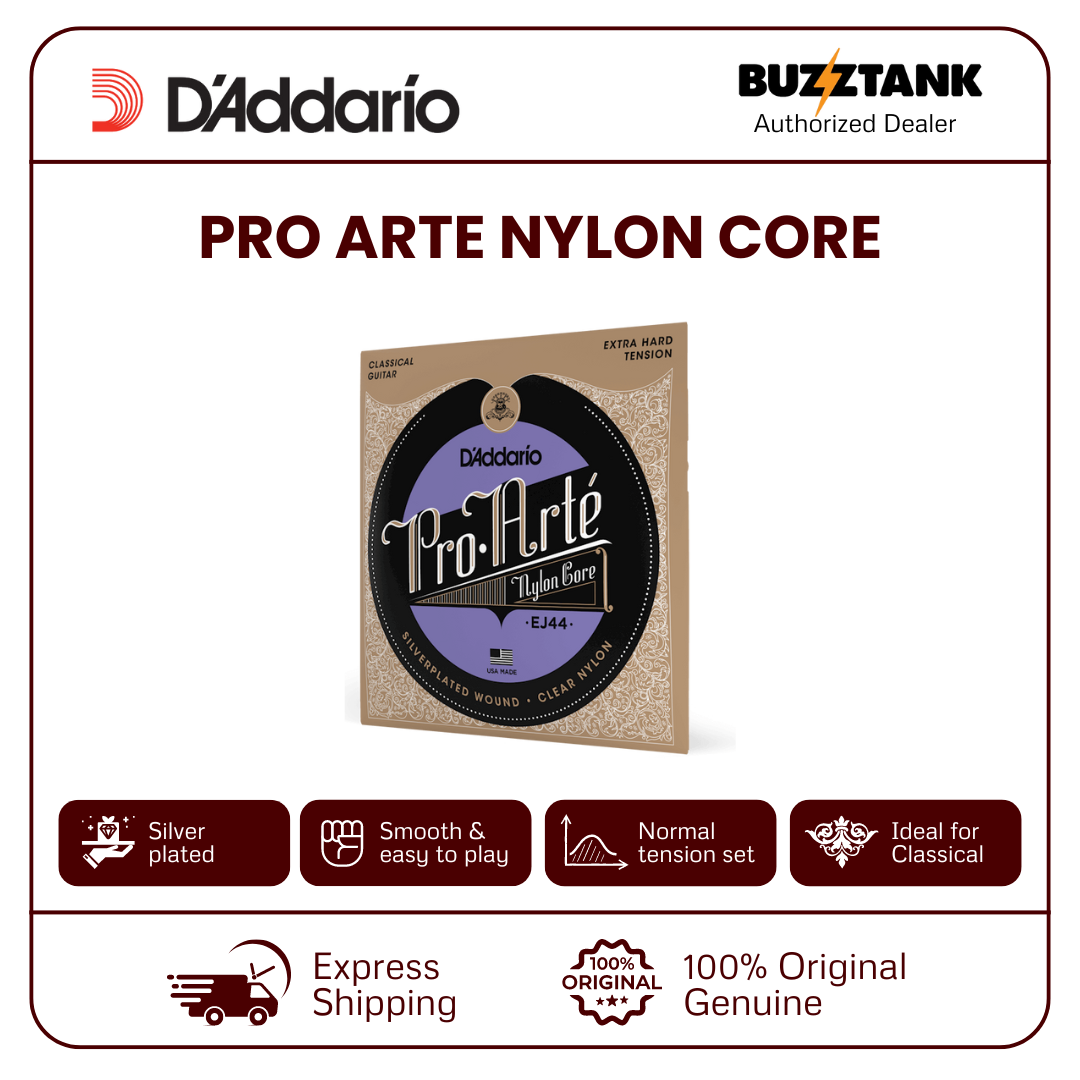 D'Addario

BUZZTANK
Authorized Dealer

PRO ARTE NYLON CORE

CLASSICAL GUITAR

EXTRA HARD TENSION

D'Addario

Pro·Arté

Nylon Core

·EJ44·

USA MADE

SILVERPLATED WOUND · CLEAR NYLON

Silver plated

Smooth & easy to play

Normal tension set

Ideal for Classical

Express Shipping

100% ORIGINAL

100% Original Genuine