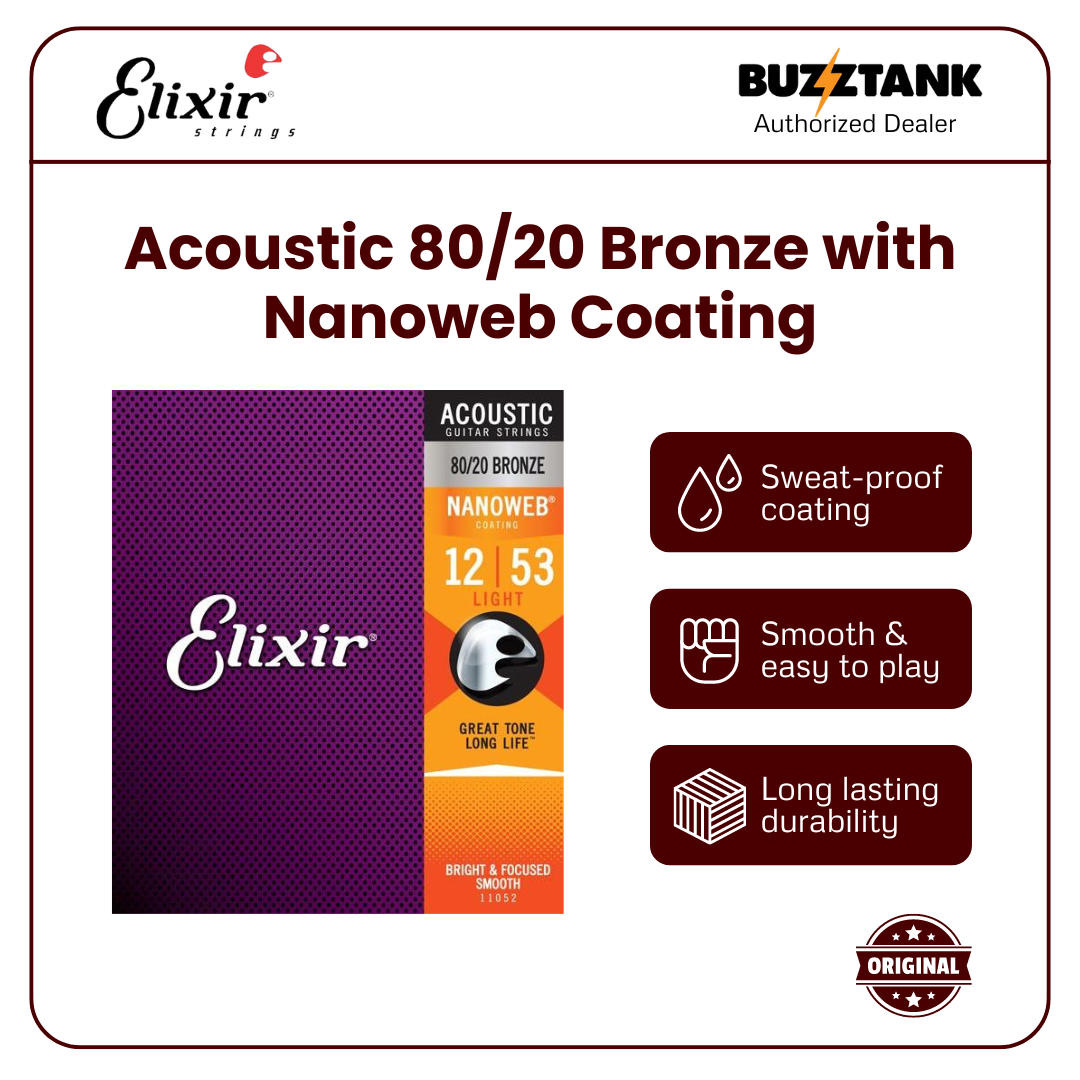 Elixir® strings

BUZZTANK
Authorized Dealer

Acoustic 80/20 Bronze with Nanoweb Coating

Elixir®

ACOUSTIC
GUITAR STRINGS
80/20 BRONZE
NANOWEB®
COATING
12 | 53
LIGHT
GREAT TONE
LONG LIFE™
BRIGHT & FOCUSED
SMOOTH
11052

Sweat-proof coating

Smooth & easy to play

Long lasting durability

ORIGINAL