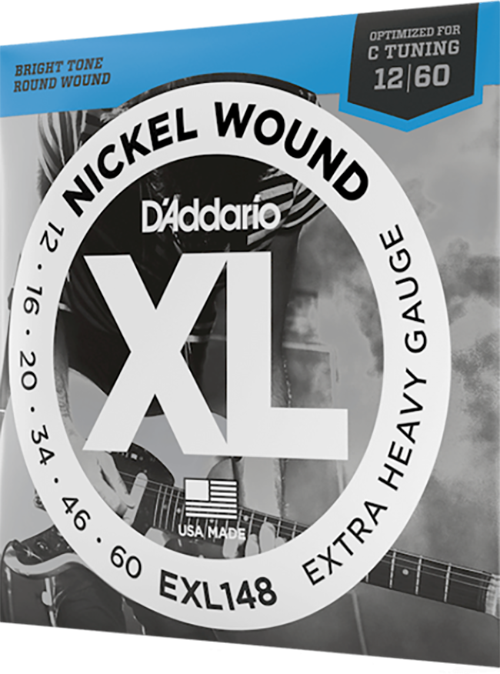 BRIGHT TONE
ROUND WOUND

OPTIMIZED FOR
C TUNING
12|60

NICKEL WOUND

D'Addario

XL

12 · 16 · 20 · 34 · 46 · 60

EXTRA HEAVY GAUGE

USA MADE

EXL148