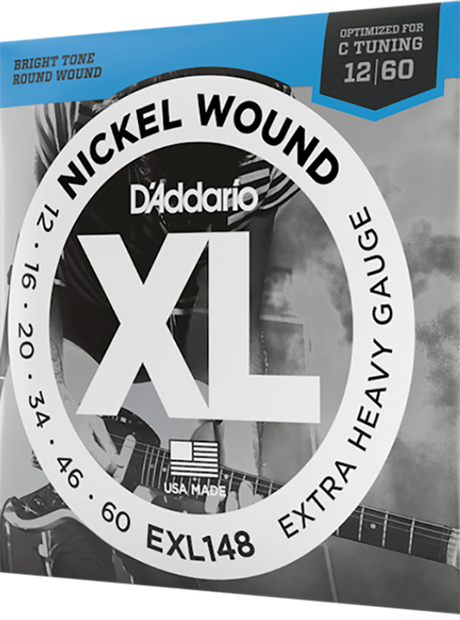 BRIGHT TONE
ROUND WOUND

OPTIMIZED FOR
C TUNING
12|60

NICKEL WOUND

D'Addario

XL

12 · 16 · 20 · 34 · 46 · 60

EXTRA HEAVY GAUGE

USA MADE

EXL148