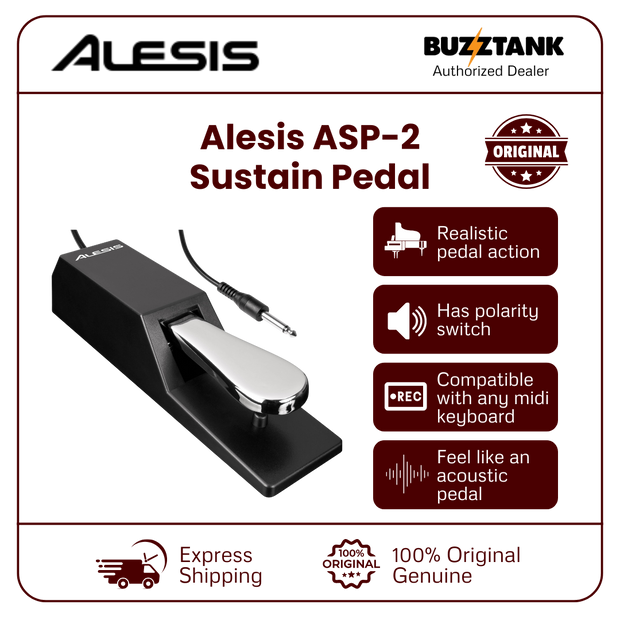 ALESIS

BUZZTANK
Authorized Dealer

Alesis ASP-2
Sustain Pedal

ORIGINAL

ALESIS

Realistic pedal action

Has polarity switch

•REC

Compatible with any midi keyboard

Feel like an acoustic pedal

Express Shipping

100% ORIGINAL

100% Original Genuine