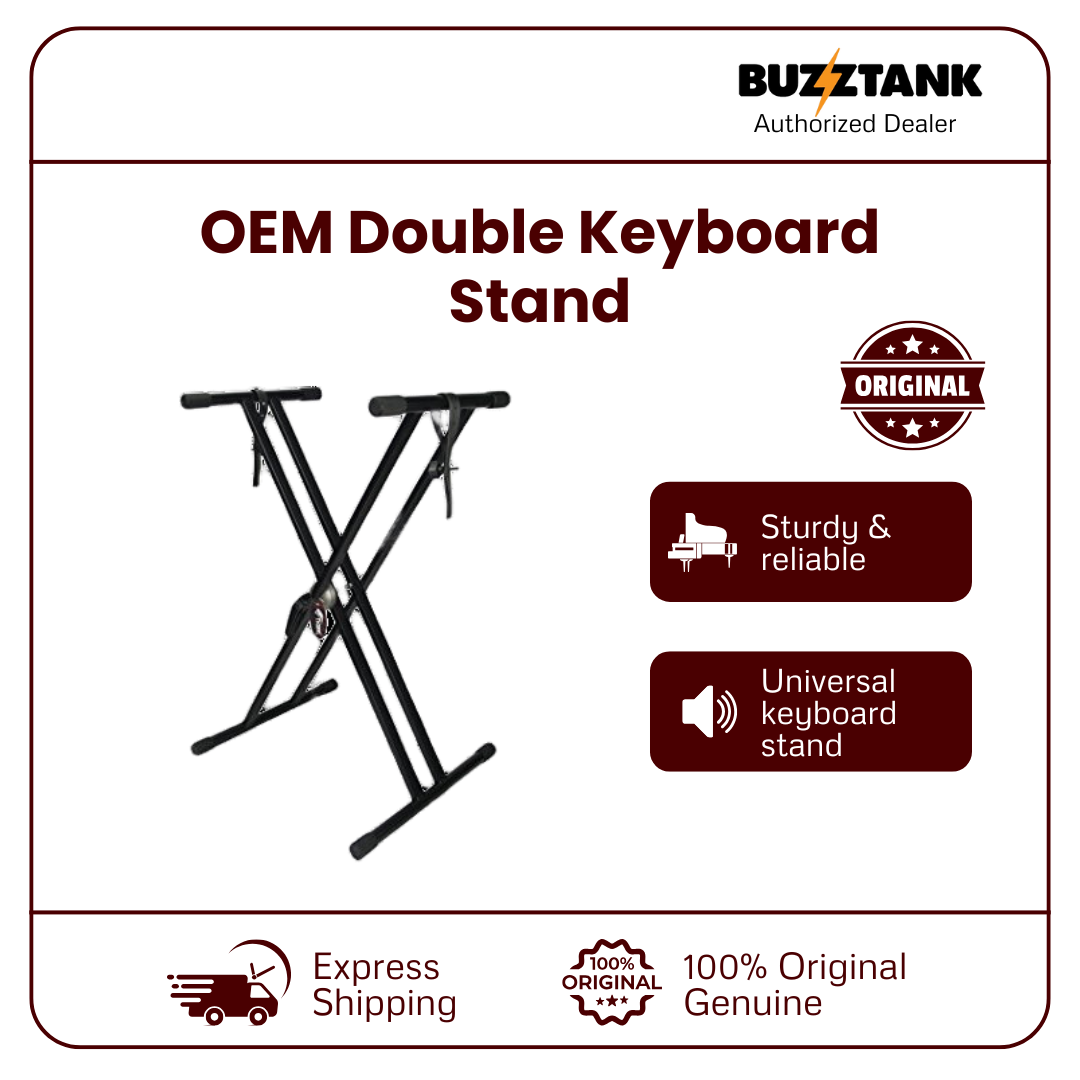 BUZZTANK
Authorized Dealer

OEM Double Keyboard Stand

ORIGINAL

Sturdy & reliable

Universal keyboard stand

Express Shipping

100% ORIGINAL

100% Original Genuine