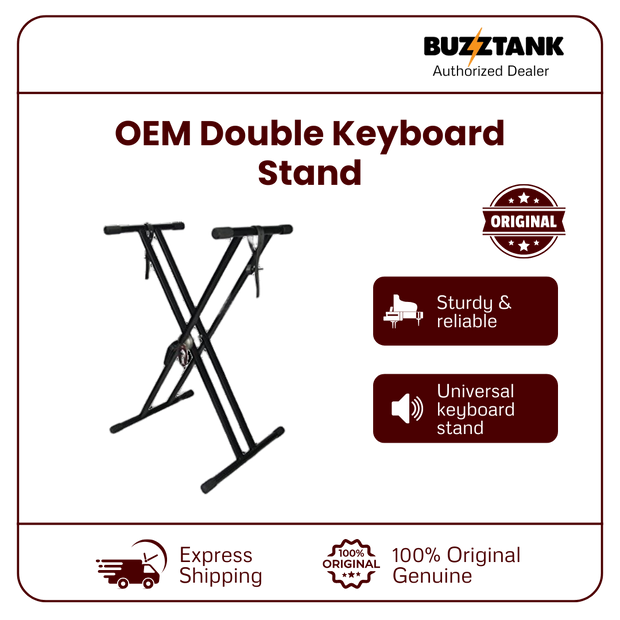 BUZZTANK
Authorized Dealer

OEM Double Keyboard Stand

ORIGINAL

Sturdy & reliable

Universal keyboard stand

Express Shipping

100% ORIGINAL

100% Original Genuine