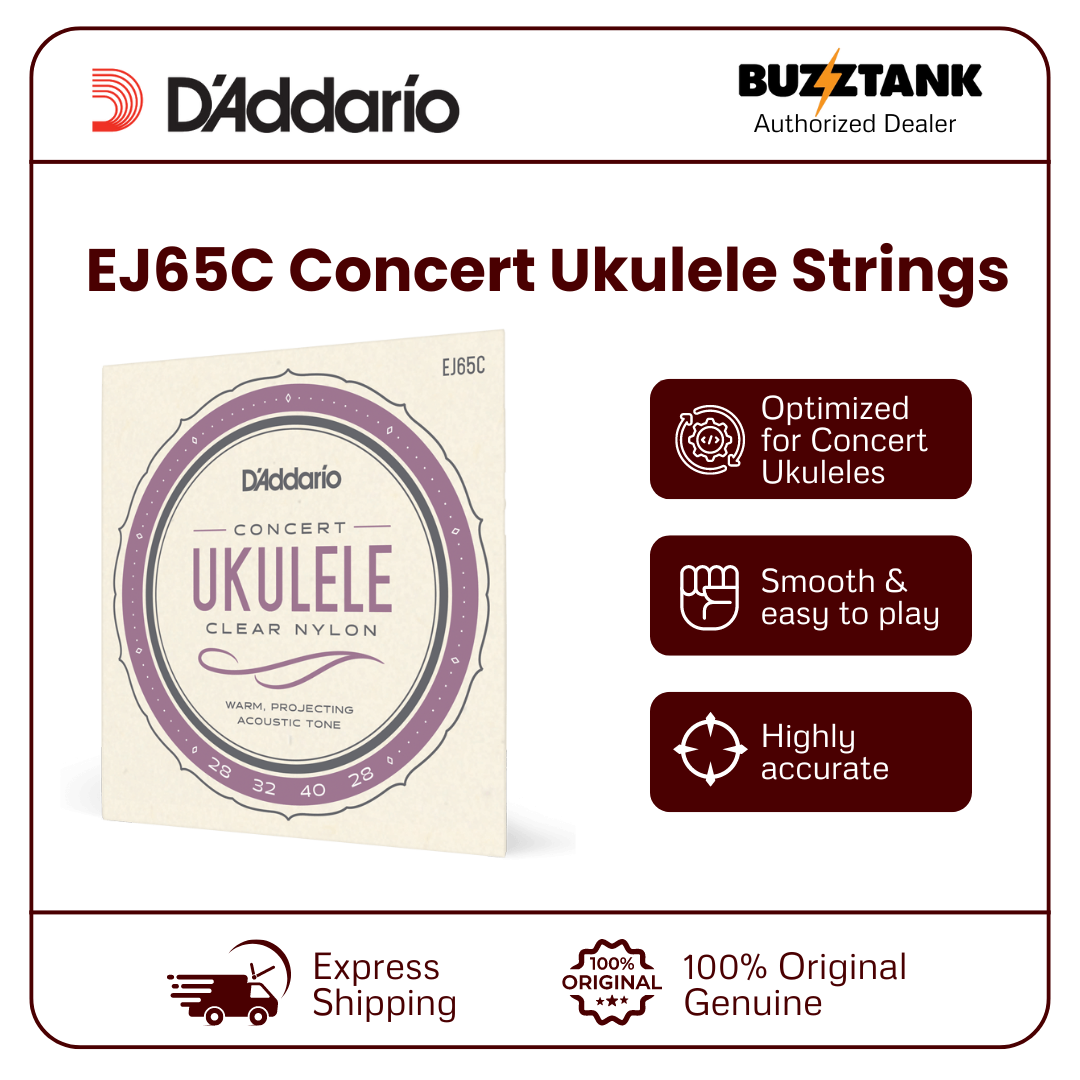 D'Addario

BUZZTANK
Authorized Dealer

EJ65C Concert Ukulele Strings

EJ65C

D'Addario

CONCERT
UKULELE
CLEAR NYLON

WARM, PROJECTING
ACOUSTIC TONE

28 32 40 28

Optimized for Concert Ukuleles

Smooth & easy to play

Highly accurate

Express Shipping

100% ORIGINAL

100% Original Genuine