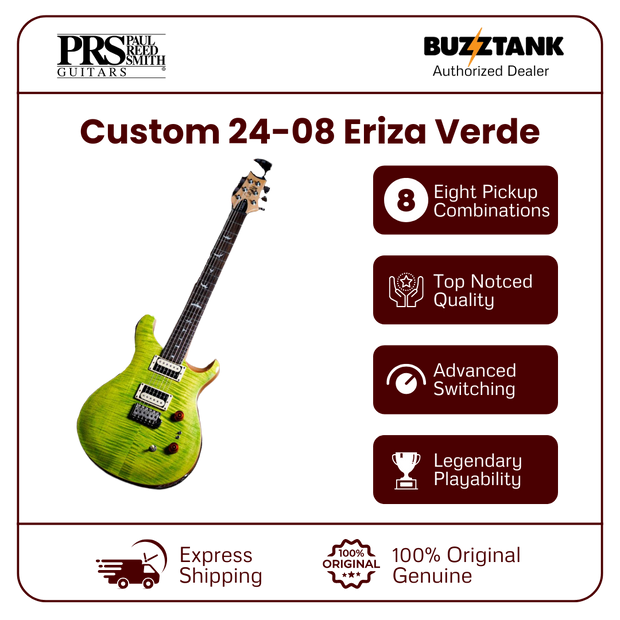 PRS PAUL REED SMITH GUITARS

BUZZTANK
Authorized Dealer

Custom 24-08 Eriza Verde

8 Eight Pickup Combinations

Top Notced Quality

Advanced Switching

Legendary Playability

Express Shipping

100% ORIGINAL

100% Original Genuine