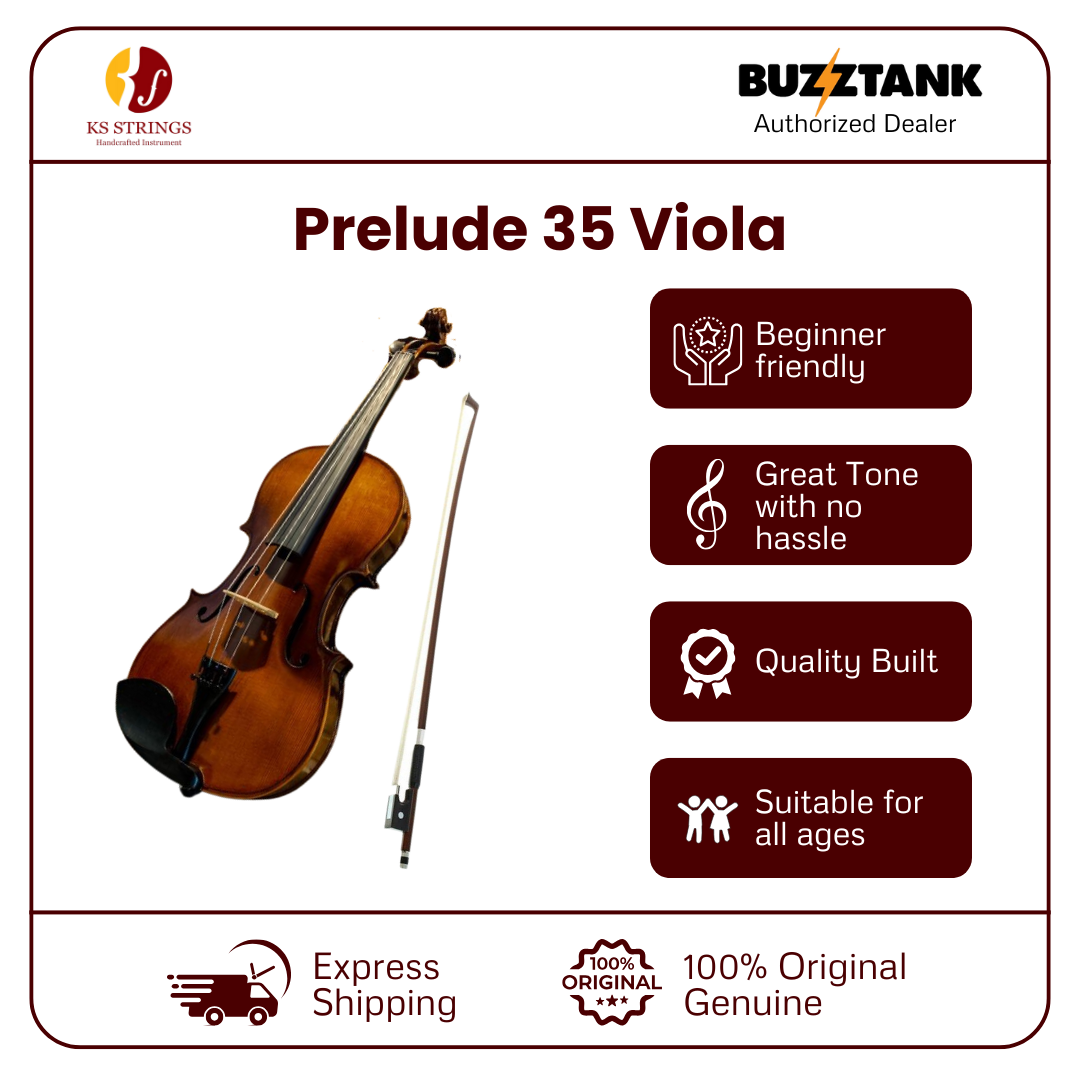 KS STRINGS
Handcrafted Instrument

BUZZTANK
Authorized Dealer

Prelude 35 Viola

Beginner friendly

Great Tone with no hassle

Quality Built

Suitable for all ages

Express Shipping

100% ORIGINAL

100% Original Genuine